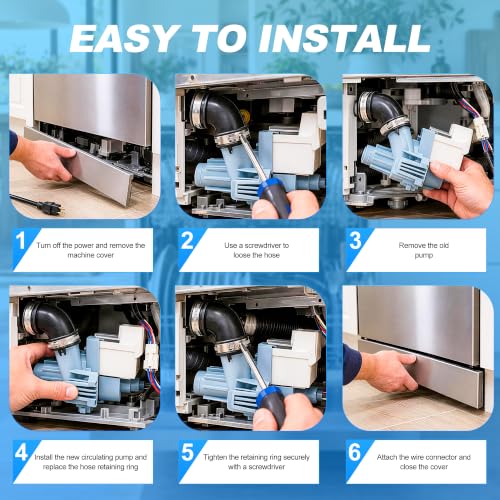 EASY TO INSTALL

1 Turn off the power and remove the machine cover

2 Use a screwdriver to loose the hose

3 Remove the old pump

4 Install the new circulating pump and replace the hose retaining ring

5 Tighten the retaining ring securely with a screwdriver

6 Attach the wire connector and close the cover