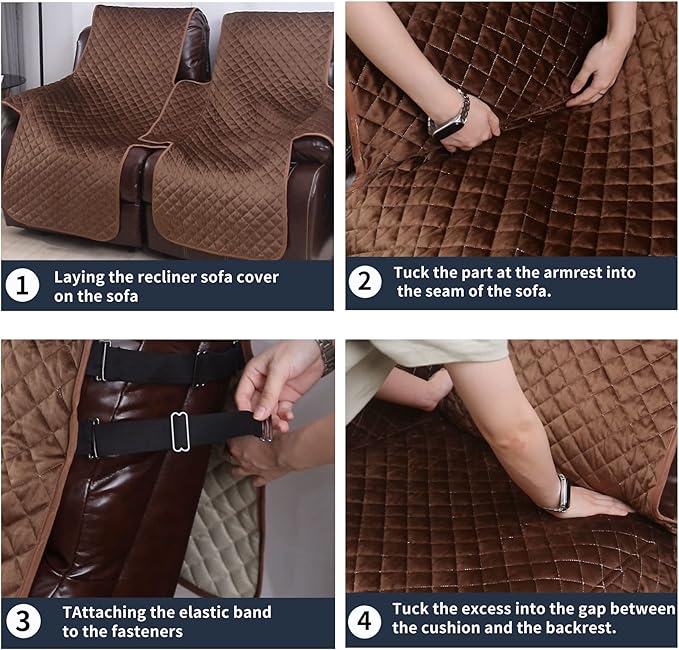 1 Laying the recliner sofa cover on the sofa

2 Tuck the part at the armrest into the seam of the sofa.

3 TAttaching the elastic band to the fasteners

4 Tuck the excess into the gap between the cushion and the backrest.