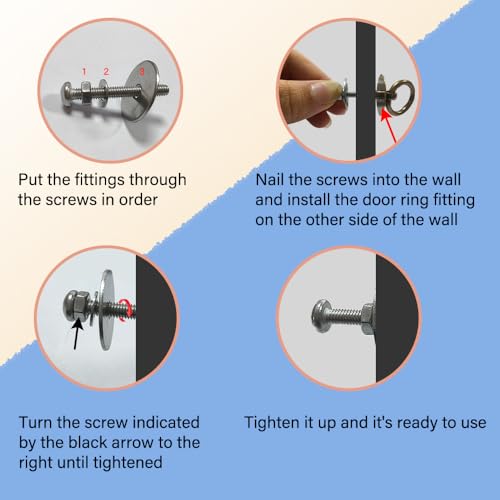 1 2 3

Put the fittings through the screws in order

Nail the screws into the wall and install the door ring fitting on the other side of the wall

Turn the screw indicated by the black arrow to the right until tightened

Tighten it up and it's ready to use