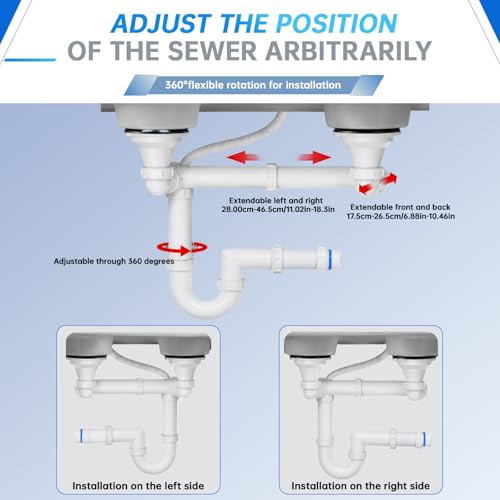 ADJUST THE POSITION
OF THE SEWER ARBITRARILY

360°flexible rotation for installation

Extendable left and right
28.00cm-46.5cm/11.02in-18.3in

Extendable front and back
17.5cm-26.5cm/6.88in-10.46in

Adjustable through 360 degrees

Installation on the left side

Installation on the right side