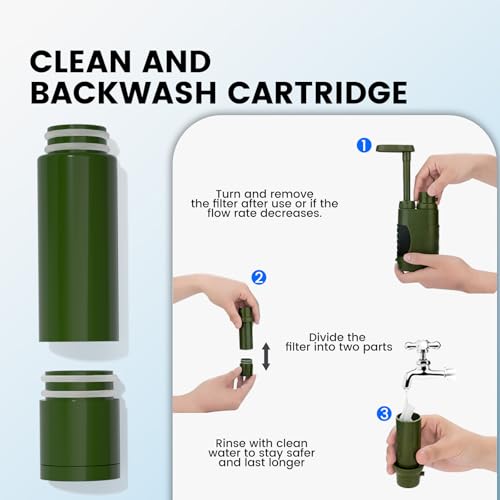 CLEAN AND
BACKWASH CARTRIDGE

1

Turn and remove the filter after use or if the flow rate decreases.

2

Divide the filter into two parts

3

Rinse with clean water to stay safer and last longer