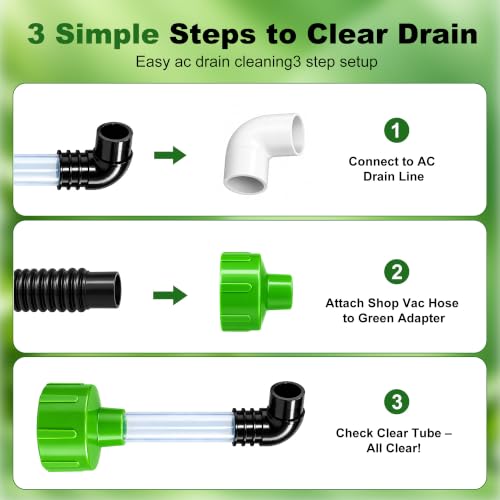 3 Simple Steps to Clear Drain

Easy ac drain cleaning3 step setup

1

Connect to AC Drain Line

2

Attach Shop Vac Hose to Green Adapter

3

Check Clear Tube – All Clear!