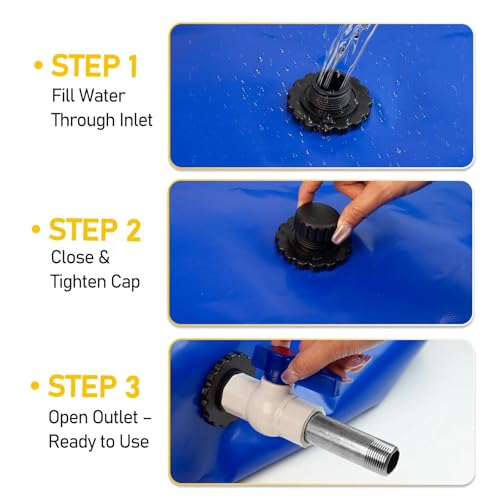 • STEP 1
Fill Water
Through Inlet

• STEP 2
Close &
Tighten Cap

• STEP 3
Open Outlet –
Ready to Use