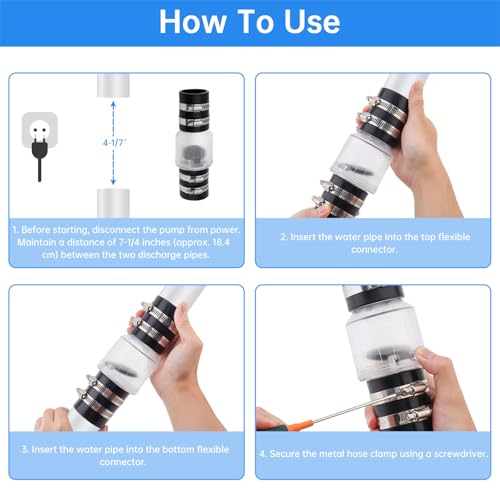 How To Use

4-1/7"

1. Before starting, disconnect the pump from power. Maintain a distance of 7-1/4 inches (approx. 18.4 cm) between the two discharge pipes.

2. Insert the water pipe into the top flexible connector.

3. Insert the water pipe into the bottom flexible connector.

4. Secure the metal hose clamp using a screwdriver.