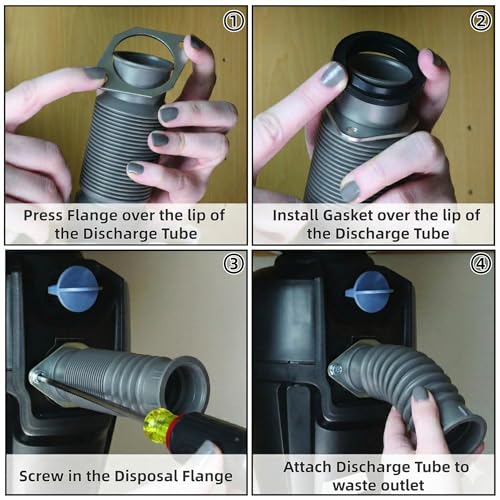 ①

Press Flange over the lip of the Discharge Tube

②

Install Gasket over the lip of the Discharge Tube

③

Screw in the Disposal Flange

④

Attach Discharge Tube to waste outlet