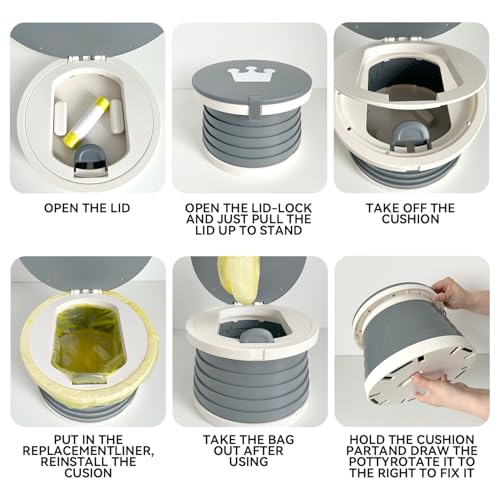 OPEN THE LID

OPEN THE LID-LOCK AND JUST PULL THE LID UP TO STAND

TAKE OFF THE CUSHION

PUT IN THE REPLACEMENTLINER, REINSTALL THE CUSION

TAKE THE BAG OUT AFTER USING

HOLD THE CUSHION PARTAND DRAW THE POTTYROTATE IT TO THE RIGHT TO FIX IT