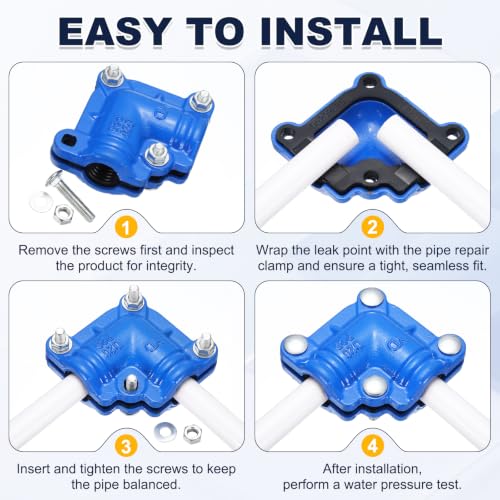 EASY TO INSTALL

1

Remove the screws first and inspect the product for integrity.

2

Wrap the leak point with the pipe repair clamp and ensure a tight, seamless fit.

3

Insert and tighten the screws to keep the pipe balanced.

4

After installation, perform a water pressure test.