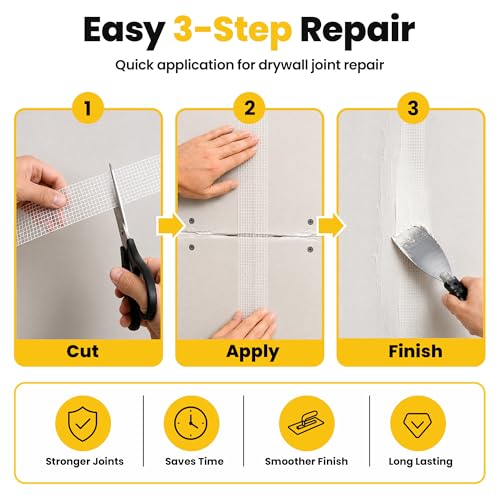 Easy 3-Step Repair

Quick application for drywall joint repair

1

Cut

2

Apply

3

Finish

Stronger Joints

Saves Time

Smoother Finish

Long Lasting