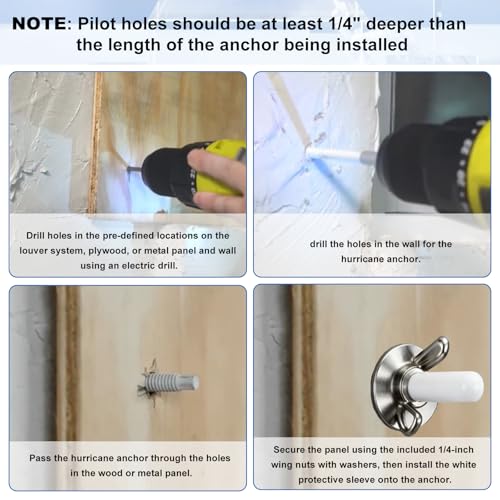 NOTE: Pilot holes should be at least 1/4" deeper than the length of the anchor being installed

Drill holes in the pre-defined locations on the louver system, plywood, or metal panel and wall using an electric drill.

drill the holes in the wall for the hurricane anchor.

Pass the hurricane anchor through the holes in the wood or metal panel.

Secure the panel using the included 1/4-inch wing nuts with washers, then install the white protective sleeve onto the anchor.