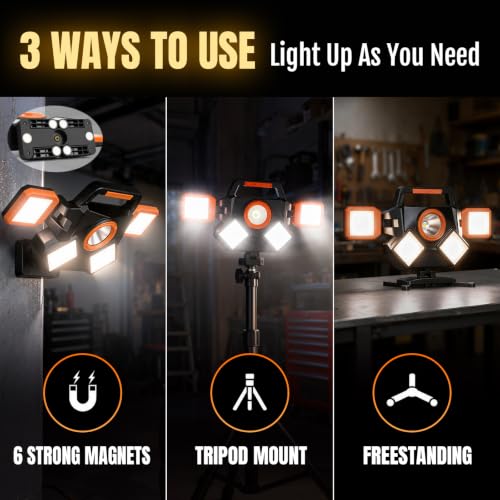 3 WAYS TO USE Light Up As You Need

6 STRONG MAGNETS

TRIPOD MOUNT

FREESTANDING