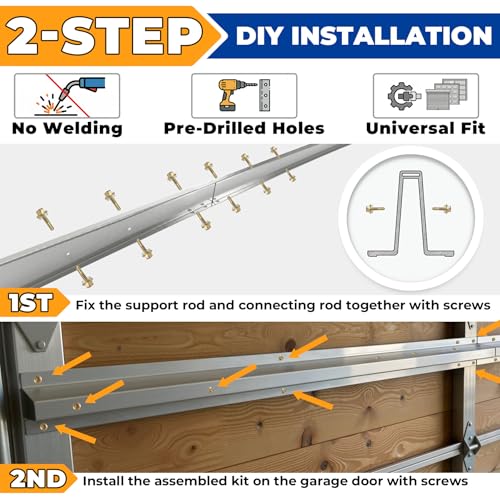 2-STEP DIY INSTALLATION

No Welding

Pre-Drilled Holes

Universal Fit

1ST Fix the support rod and connecting rod together with screws

2ND Install the assembled kit on the garage door with screws