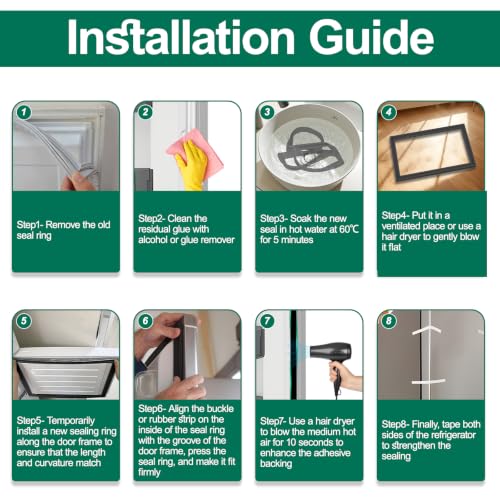 Installation Guide

1

Step1- Remove the old seal ring

2

Step2- Clean the residual glue with alcohol or glue remover

3

Step3- Soak the new seal in hot water at 60℃ for 5 minutes

4

Step4- Put it in a ventilated place or use a hair dryer to gently blow it flat

5

Step5- Temporarily install a new sealing ring along the door frame to ensure that the length and curvature match

6

Step6- Align the buckle or rubber strip on the inside of the seal ring with the groove of the door frame, press the seal ring, and make it fit firmly

7

Step7- Use a hair dryer to blow the medium hot air for 10 seconds to enhance the adhesive backing

8

Step8- Finally, tape both sides of the refrigerator to strengthen the sealing