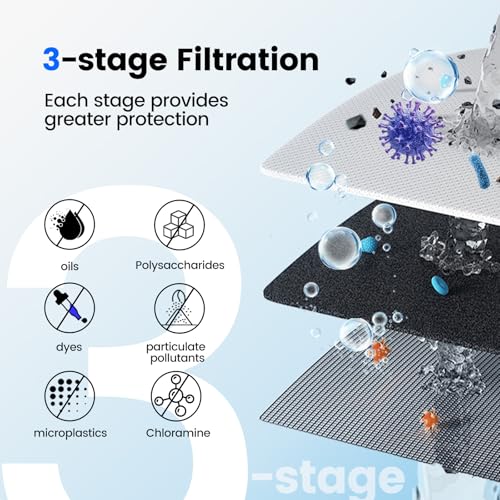 3-stage Filtration

Each stage provides greater protection

oils

Polysaccharides

dyes

particulate pollutants

microplastics

Chloramine

3-stage