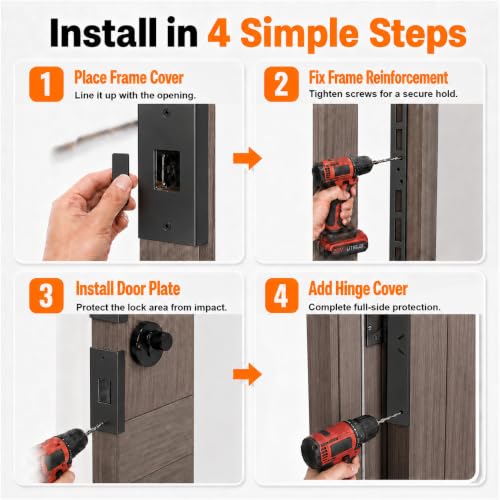 Install in 4 Simple Steps

1
Place Frame Cover
Line it up with the opening.

2
Fix Frame Reinforcement
Tighten screws for a secure hold.

3
Install Door Plate
Protect the lock area from impact.

4
Add Hinge Cover
Complete full-side protection.