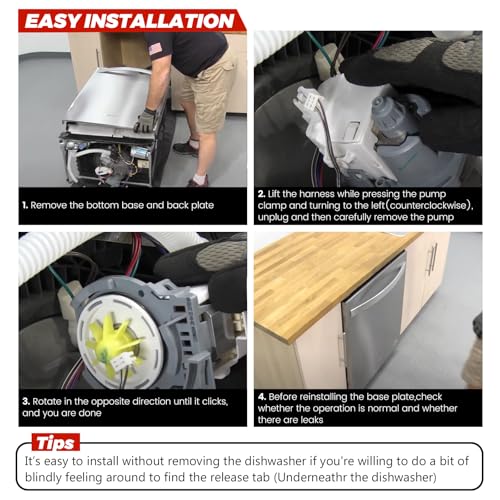 EASY INSTALLATION

1. Remove the bottom base and back plate

2. Lift the harness while pressing the pump clamp and turning to the left(counterclockwise), unplug and then carefully remove the pump

3. Rotate in the opposite direction until it clicks, and you are done

4. Before reinstalling the base plate,check whether the operation is normal and whether there are leaks

Tips

It's easy to install without removing the dishwasher if you're willing to do a bit of blindly feeling around to find the release tab (Underneathr the dishwasher)