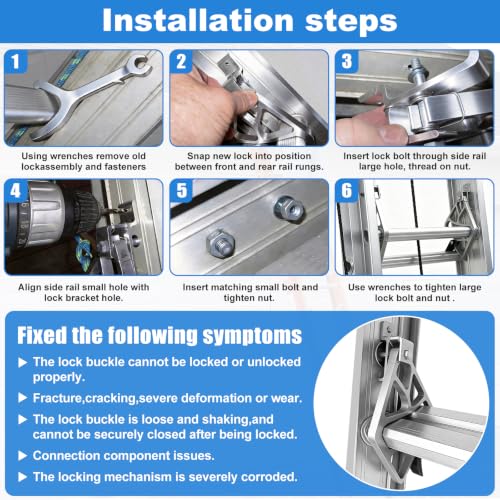 Installation steps

1

Using wrenches remove old lockassembly and fasteners

2

Snap new lock into position between front and rear rail rungs.

3

Insert lock bolt through side rail large hole, thread on nut.

4

Align side rail small hole with lock bracket hole.

5

Insert matching small bolt and tighten nut.

6

Use wrenches to tighten large lock bolt and nut .

Fixed the following symptoms

▶ The lock buckle cannot be locked or unlocked properly.

▶ Fracture,cracking,severe deformation or wear.

▶ The lock buckle is loose and shaking,and cannot be securely closed after being locked.

▶ Connection component issues.

▶ The locking mechanism is severely corroded.