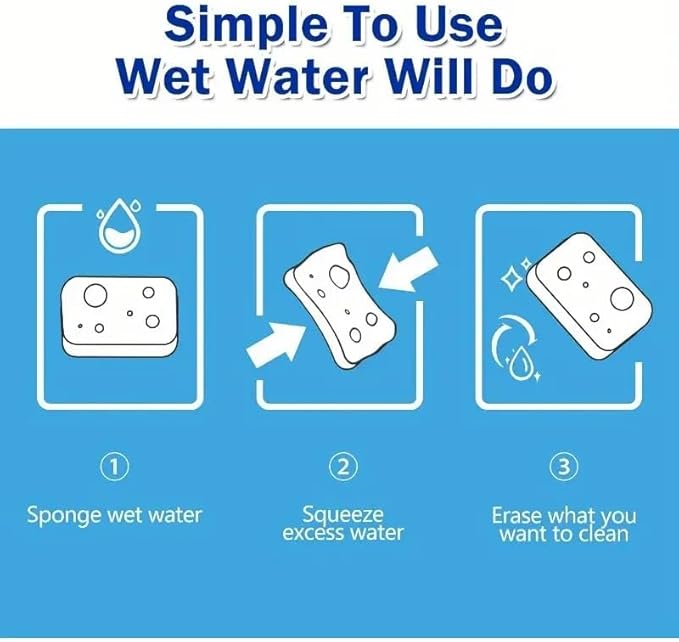 Simple To Use
Wet Water Will Do

①

Sponge wet water

②

Squeeze excess water

③

Erase what you want to clean