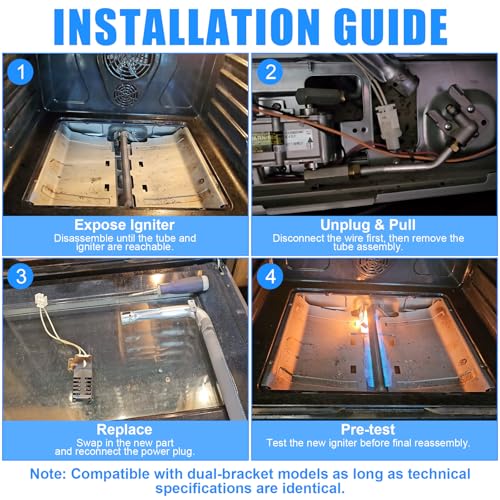 INSTALLATION GUIDE

1

Expose Igniter
Disassemble until the tube and igniter are reachable.

2

Unplug & Pull
Disconnect the wire first, then remove the tube assembly.

3

Replace
Swap in the new part and reconnect the power plug.

4

Pre-test
Test the new igniter before final reassembly.

Note: Compatible with dual-bracket models as long as technical specifications are identical.