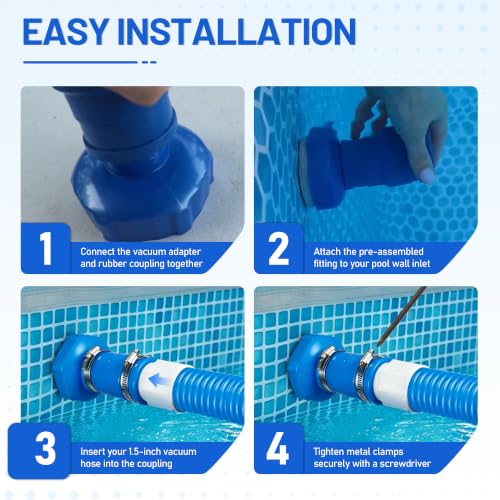 EASY INSTALLATION

1
Connect the vacuum adapter and rubber coupling together

2
Attach the pre-assembled fitting to your pool wall inlet

3
Insert your 1.5-inch vacuum hose into the coupling

4
Tighten metal clamps securely with a screwdriver