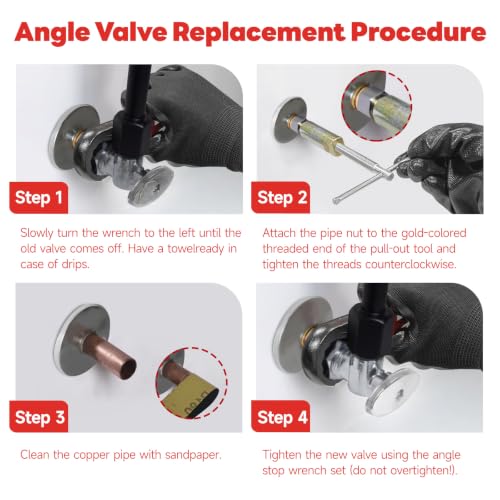 Angle Valve Replacement Procedure

Step 1

Slowly turn the wrench to the left until the old valve comes off. Have a towelready in case of drips.

Step 2

Attach the pipe nut to the gold-colored threaded end of the pull-out tool and tighten the threads counterclockwise.

Step 3

Clean the copper pipe with sandpaper.

Step 4

Tighten the new valve using the angle stop wrench set (do not overtighten!).