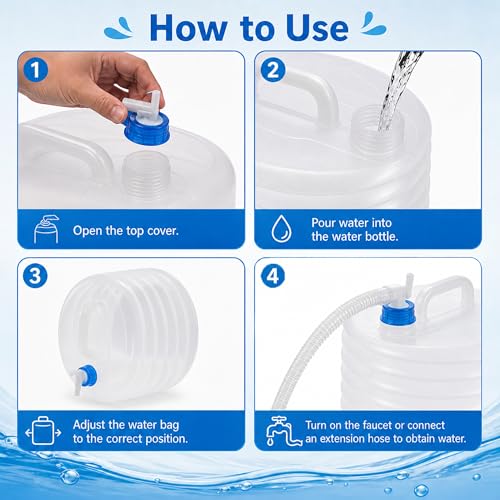 How to Use

1

Open the top cover.

2

Pour water into the water bottle.

3

Adjust the water bag to the correct position.

4

Turn on the faucet or connect an extension hose to obtain water.