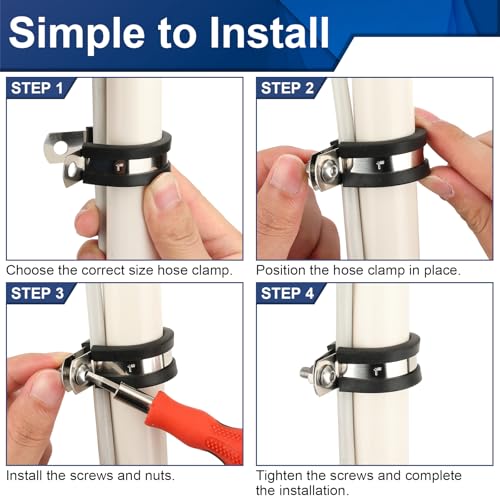 Simple to Install

STEP 1

Choose the correct size hose clamp.

STEP 2

Position the hose clamp in place.

STEP 3

Install the screws and nuts.

STEP 4

Tighten the screws and complete the installation.