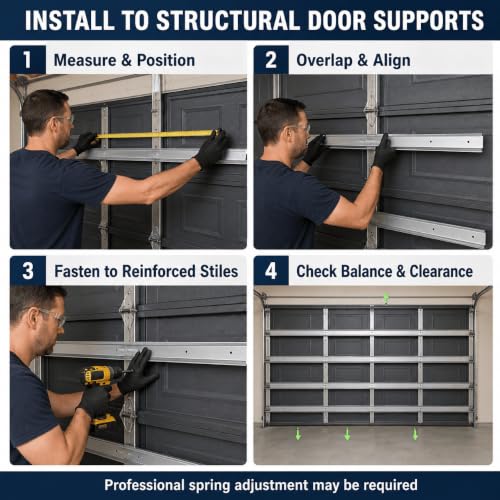 INSTALL TO STRUCTURAL DOOR SUPPORTS

1 Measure & Position

2 Overlap & Align

3 Fasten to Reinforced Stiles

4 Check Balance & Clearance

Professional spring adjustment may be required