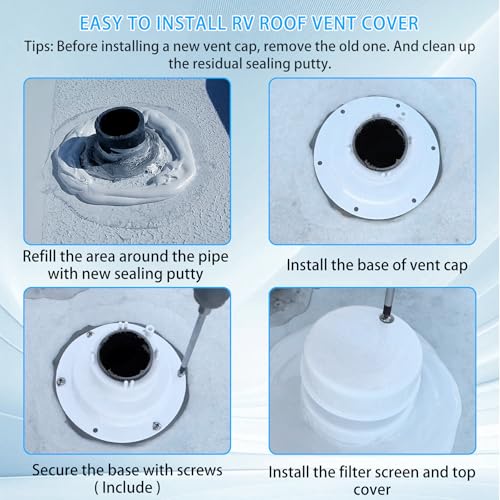 EASY TO INSTALL RV ROOF VENT COVER

Tips: Before installing a new vent cap, remove the old one. And clean up the residual sealing putty.

Refill the area around the pipe with new sealing putty

Install the base of vent cap

Secure the base with screws ( Include )

Install the filter screen and top cover