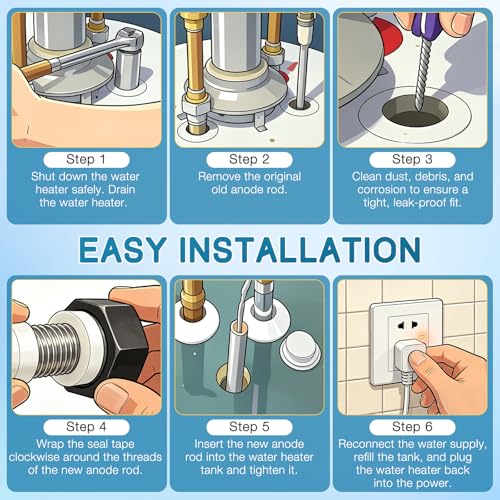 Step 1
Shut down the water heater safely. Drain the water heater.

Step 2
Remove the original old anode rod.

Step 3
Clean dust, debris, and corrosion to ensure a tight, leak-proof fit.

EASY INSTALLATION

Step 4
Wrap the seal tape clockwise around the threads of the new anode rod.

Step 5
Insert the new anode rod into the water heater tank and tighten it.

Step 6
Reconnect the water supply, refill the tank, and plug the water heater back into the power.