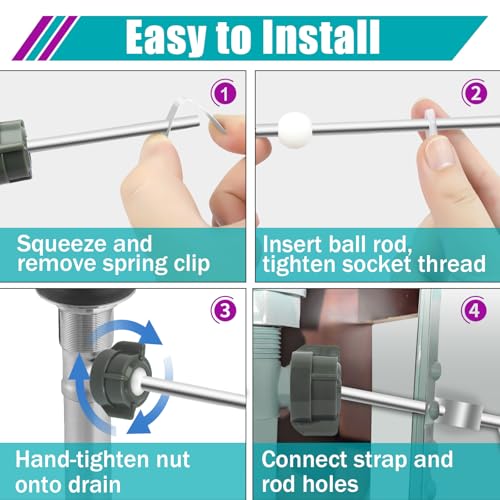 Easy to Install

1

Squeeze and remove spring clip

2

Insert ball rod, tighten socket thread

3

Hand-tighten nut onto drain

4

Connect strap and rod holes