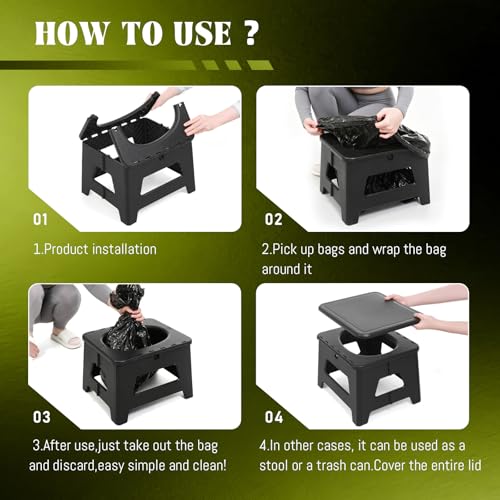 HOW TO USE ?

01

1.Product installation

02

2.Pick up bags and wrap the bag around it

03

3.After use,just take out the bag and discard,easy simple and clean!

04

4.In other cases, it can be used as a stool or a trash can.Cover the entire lid