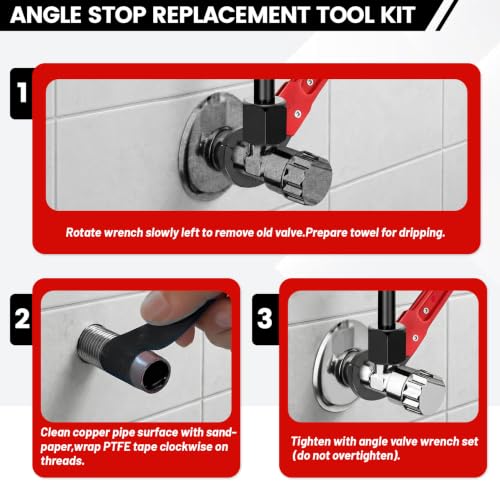 ANGLE STOP REPLACEMENT TOOL KIT

1

Rotate wrench slowly left to remove old valve.Prepare towel for dripping.

2

Clean copper pipe surface with sandpaper,wrap PTFE tape clockwise on threads.

3

Tighten with angle valve wrench set (do not overtighten).