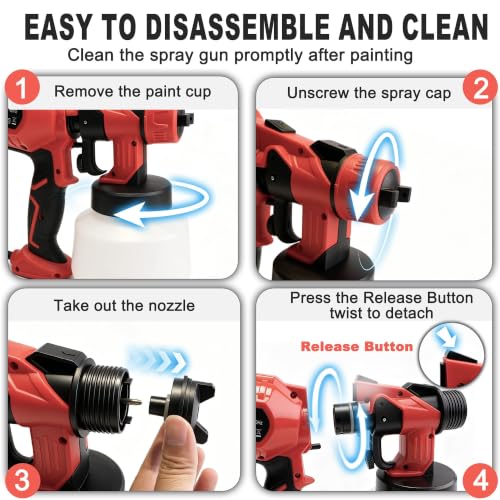 EASY TO DISASSEMBLE AND CLEAN

Clean the spray gun promptly after painting

1

Remove the paint cup

Unscrew the spray cap

2

Take out the nozzle

3

Press the Release Button twist to detach

Release Button

4