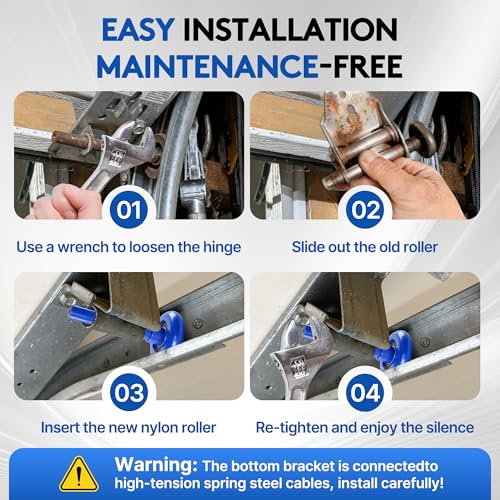 EASY INSTALLATION
MAINTENANCE-FREE

01

Use a wrench to loosen the hinge

02

Slide out the old roller

03

Insert the new nylon roller

04

Re-tighten and enjoy the silence

Warning: The bottom bracket is connectedto high-tension spring steel cables, install carefully!