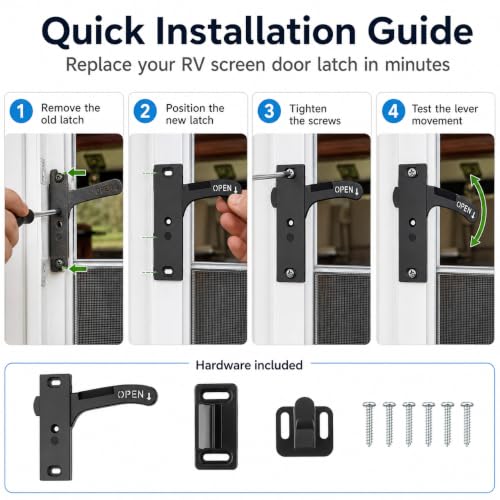 Quick Installation Guide

Replace your RV screen door latch in minutes

1 Remove the old latch

OPEN

2 Position the new latch

OPEN ↓

3 Tighten the screws

OPEN ↓

4 Test the lever movement

OPEN ↓

Hardware included

OPEN ↓