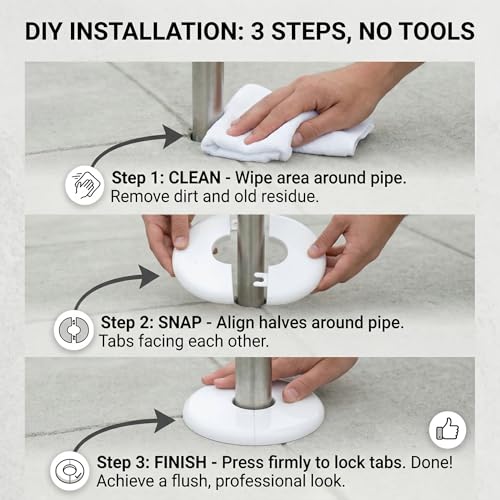 DIY INSTALLATION: 3 STEPS, NO TOOLS

Step 1: CLEAN - Wipe area around pipe.
Remove dirt and old residue.

Step 2: SNAP - Align halves around pipe.
Tabs facing each other.

Step 3: FINISH - Press firmly to lock tabs. Done!
Achieve a flush, professional look.