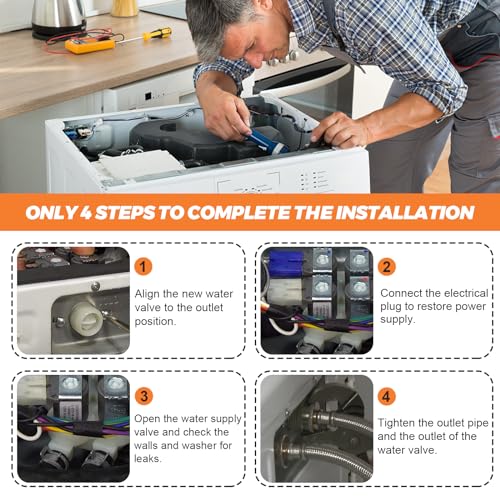 ONLY 4 STEPS TO COMPLETE THE INSTALLATION

1

Align the new water valve to the outlet position.

2

Connect the electrical plug to restore power supply.

3

Open the water supply valve and check the walls and washer for leaks.

4

Tighten the outlet pipe and the outlet of the water valve.