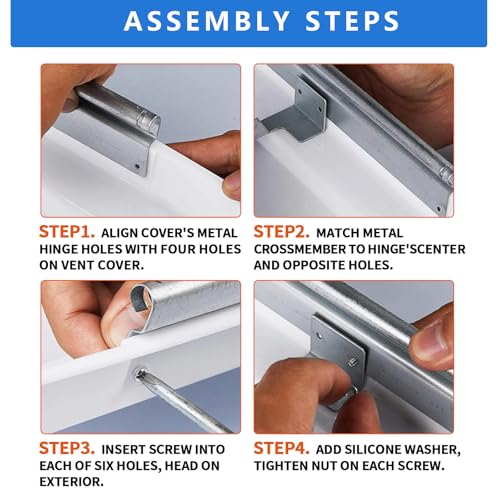 ASSEMBLY STEPS

STEP1. ALIGN COVER'S METAL HINGE HOLES WITH FOUR HOLES ON VENT COVER.

STEP2. MATCH METAL CROSSMEMBER TO HINGE'SCENTER AND OPPOSITE HOLES.

STEP3. INSERT SCREW INTO EACH OF SIX HOLES, HEAD ON EXTERIOR.

STEP4. ADD SILICONE WASHER, TIGHTEN NUT ON EACH SCREW.