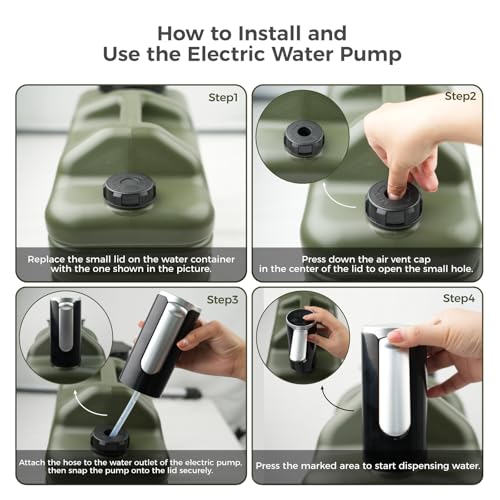 How to Install and
Use the Electric Water Pump

Step1

Replace the small lid on the water container with the one shown in the picture.

Step2

Press down the air vent cap in the center of the lid to open the small hole.

Step3

Attach the hose to the water outlet of the electric pump, then snap the pump onto the lid securely.

Step4

Press the marked area to start dispensing water.