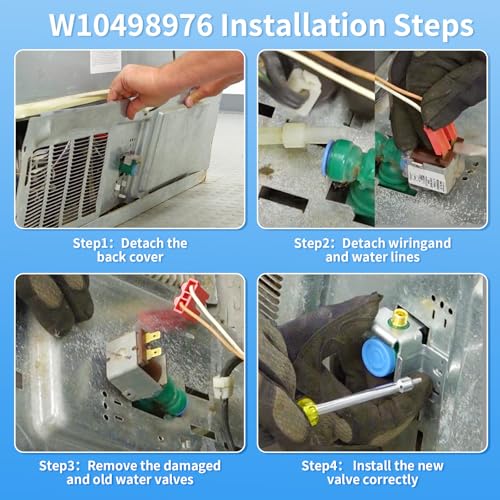 W10498976 Installation Steps

Step1: Detach the back cover

Step2: Detach wiringand and water lines

Step3: Remove the damaged and old water valves

Step4: Install the new valve correctly