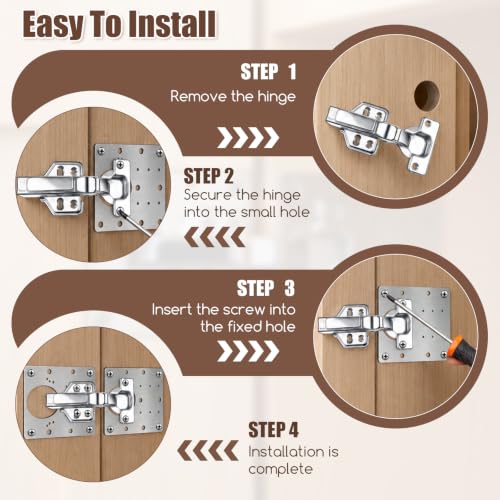 Easy To Install

STEP 1
Remove the hinge

STEP 2
Secure the hinge into the small hole

STEP 3
Insert the screw into the fixed hole

STEP 4
Installation is complete