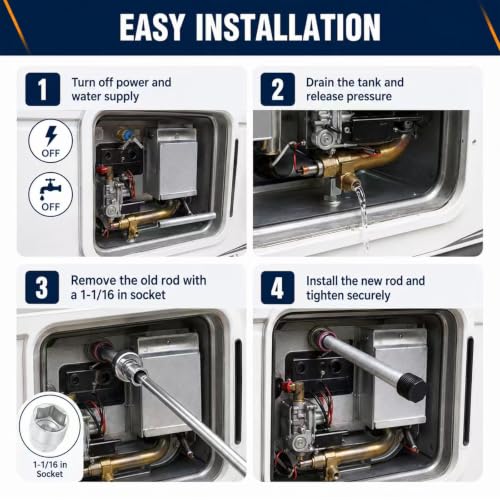 EASY INSTALLATION

1
Turn off power and water supply

OFF

OFF

2
Drain the tank and release pressure

3
Remove the old rod with a 1-1/16 in socket

1-1/16 in
Socket

4
Install the new rod and tighten securely