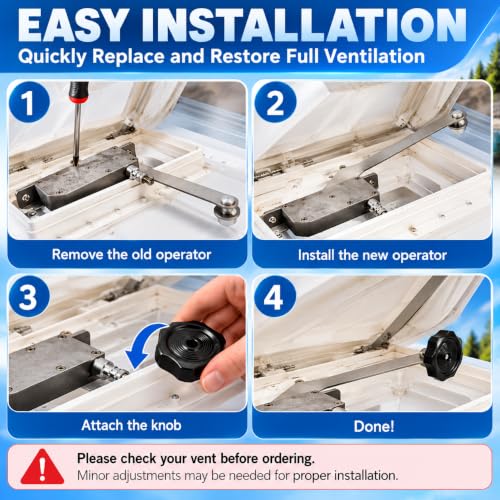 EASY INSTALLATION
Quickly Replace and Restore Full Ventilation

1

Remove the old operator

2

Install the new operator

3

Attach the knob

4

Done!

Please check your vent before ordering.
Minor adjustments may be needed for proper installation.