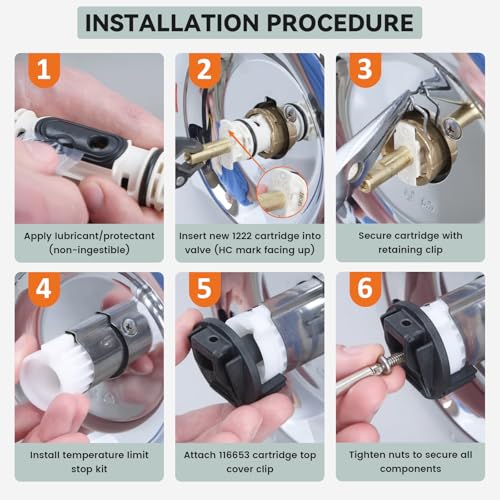 INSTALLATION PROCEDURE

1

Apply lubricant/protectant (non-ingestible)

2

Insert new 1222 cartridge into valve (HC mark facing up)

3

Secure cartridge with retaining clip

4

Install temperature limit stop kit

5

Attach 116653 cartridge top cover clip

6

Tighten nuts to secure all components