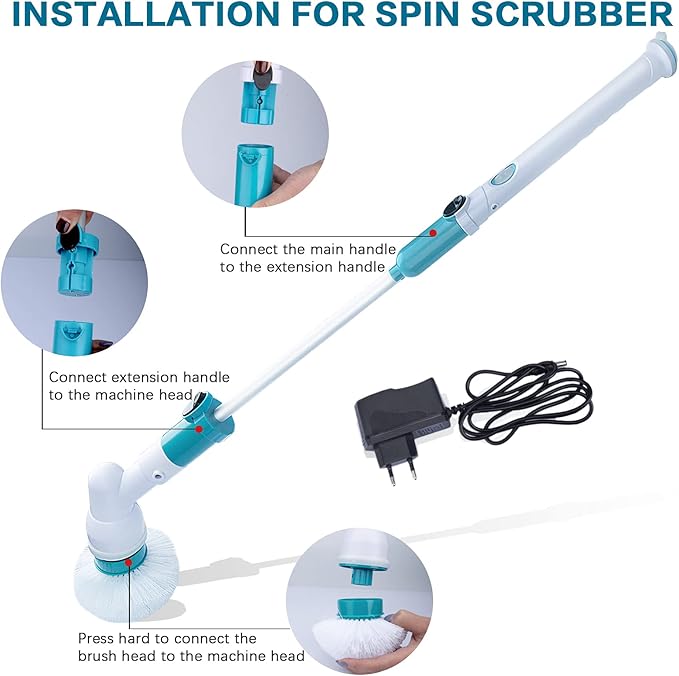 INSTALLATION FOR SPIN SCRUBBER

Connect the main handle to the extension handle

Connect extension handle to the machine head

Press hard to connect the brush head to the machine head