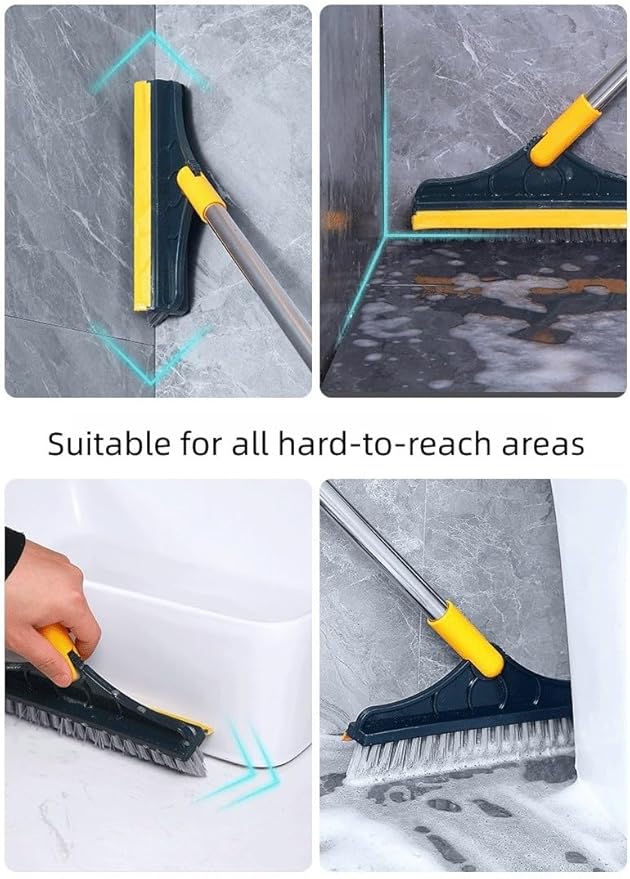 Suitable for all hard-to-reach areas