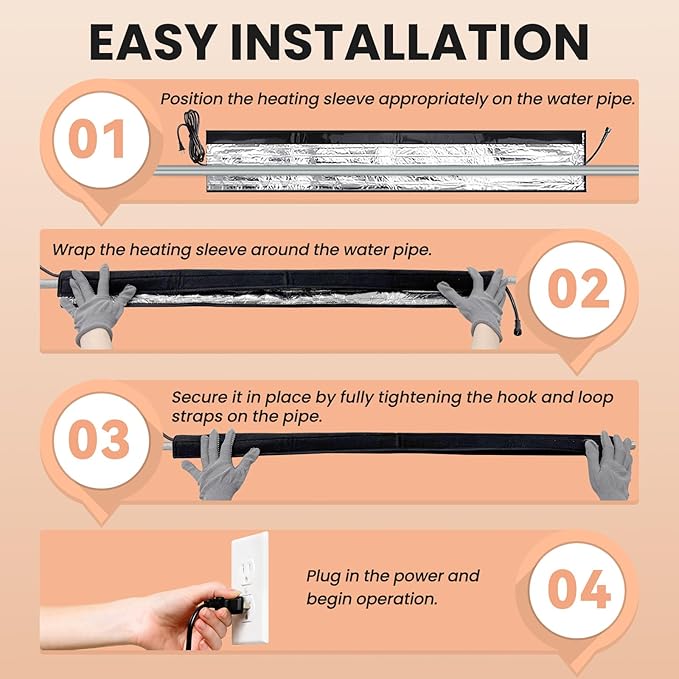 EASY INSTALLATION

01

Position the heating sleeve appropriately on the water pipe.

Wrap the heating sleeve around the water pipe.

02

03

Secure it in place by fully tightening the hook and loop straps on the pipe.

Plug in the power and begin operation.

04