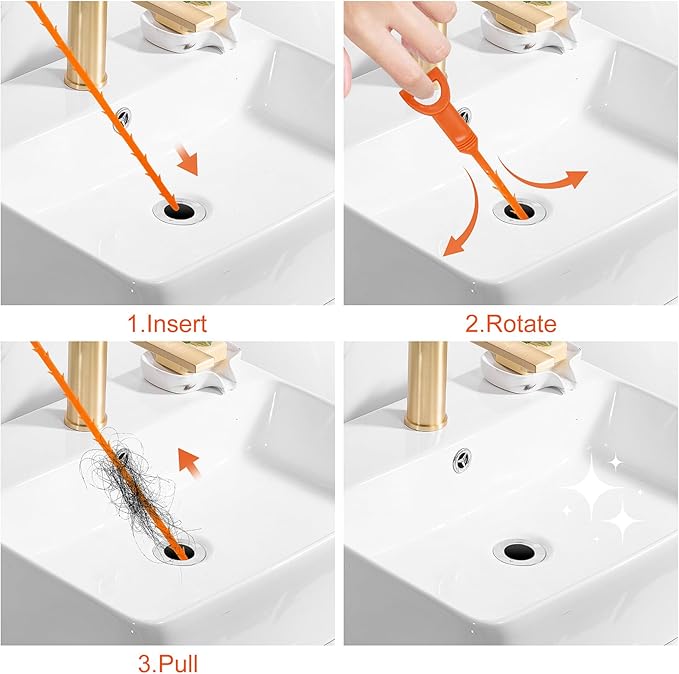 1.Insert

2.Rotate

3.Pull