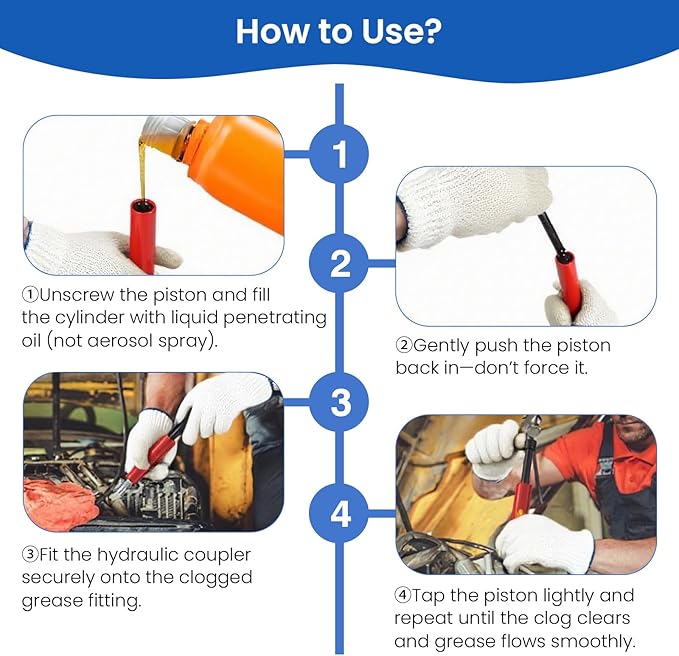 How to Use?

1

①Unscrew the piston and fill the cylinder with liquid penetrating oil (not aerosol spray).

2

②Gently push the piston back in—don't force it.

3

③Fit the hydraulic coupler securely onto the clogged grease fitting.

4

④Tap the piston lightly and repeat until the clog clears and grease flows smoothly.