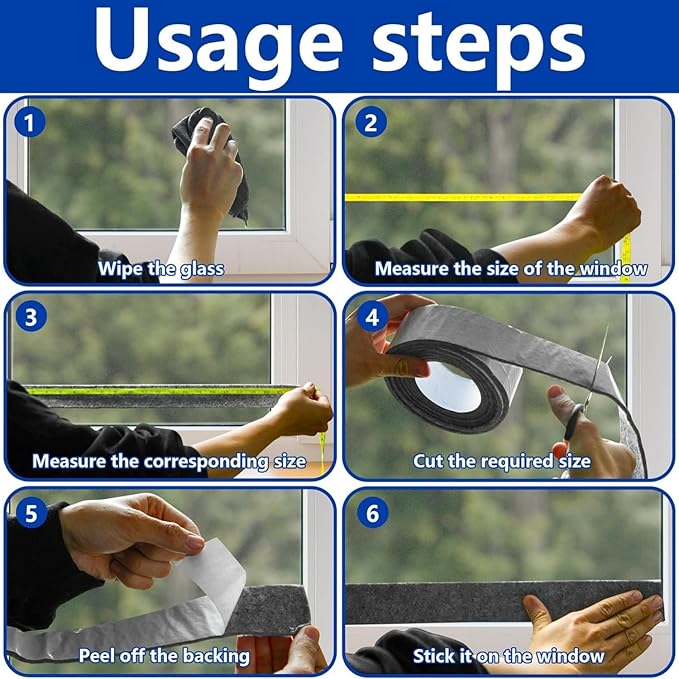 Usage steps

1

Wipe the glass

2

Measure the size of the window

3

Measure the corresponding size

4

Cut the required size

5

Peel off the backing

6

Stick it on the window